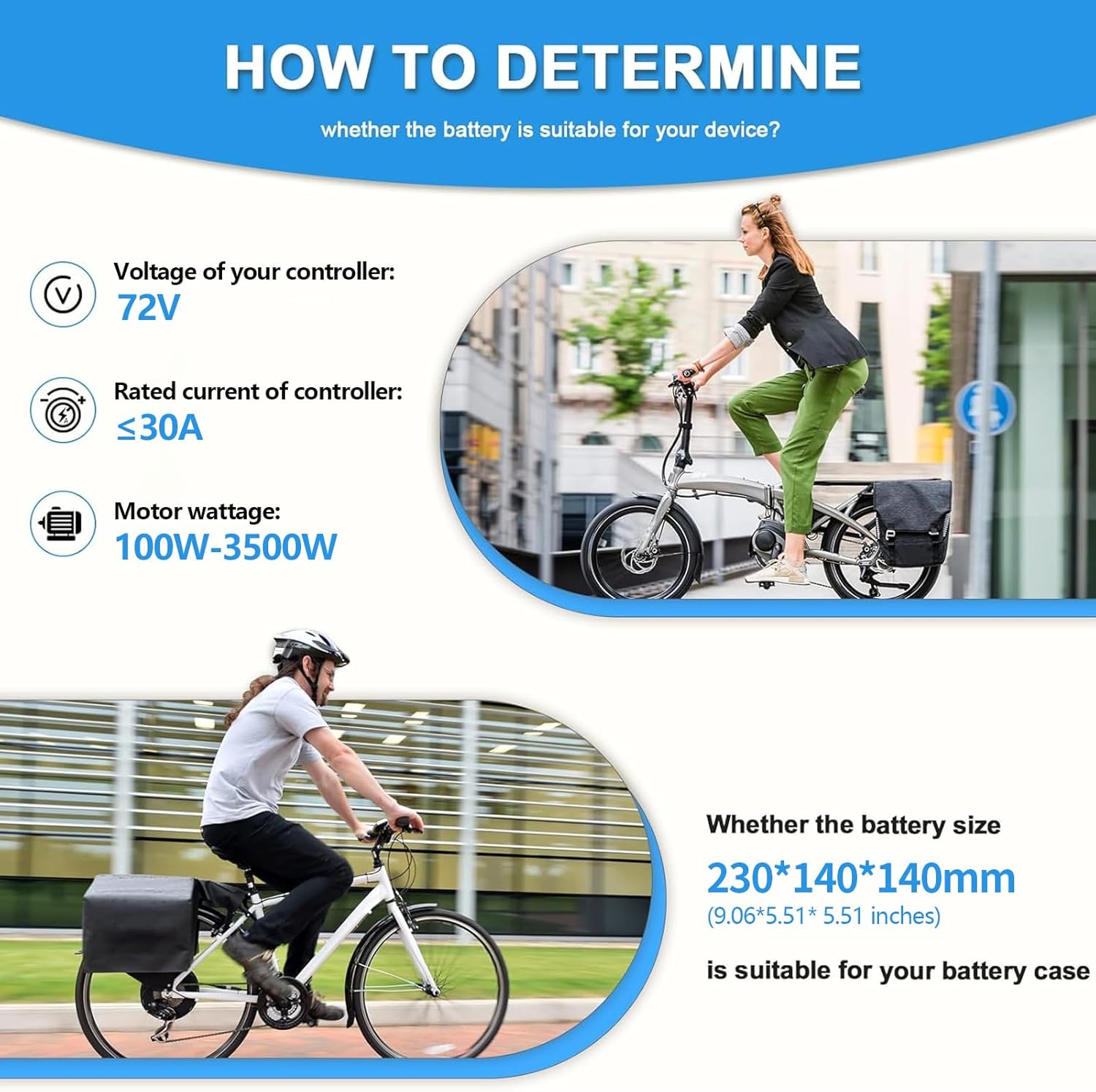 HOW TO DETERMINE

whether the battery is suitable for your device?

Voltage of your controller:
72V

Rated current of controller:
≤30A

Motor wattage:
100W-3500W

Whether the battery size
230*140*140mm
(9.06*5.51* 5.51 inches)

is suitable for your battery case