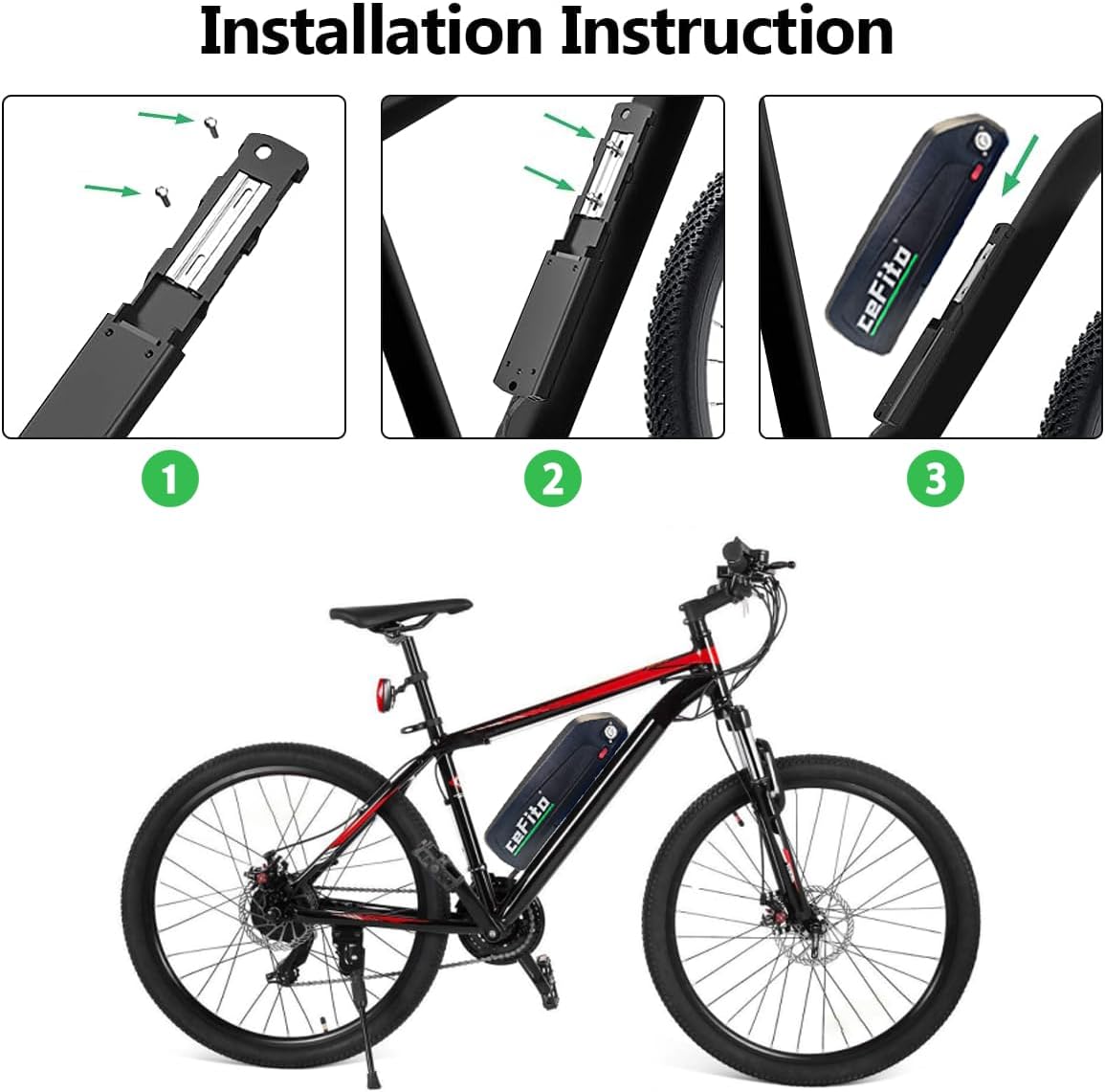 Installation Instruction

ceFito

1

2

3

ceFito